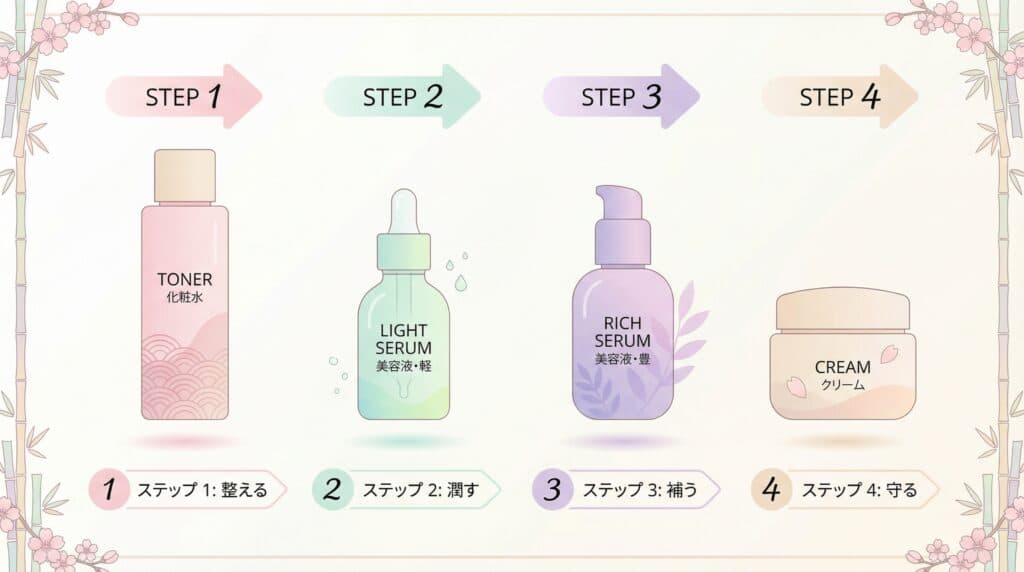 STEP 1

STEP 2

STEP 3

STEP 4

TONER
化粧水

LIGHT SERUM
美容液・軽

RICH SERUM
美容液・豊

CREAM
クリーム

1 ステップ 1: 整える

2 ステップ 2: 潤す

3 ステップ 3: 補う

4 ステップ 4: 守る